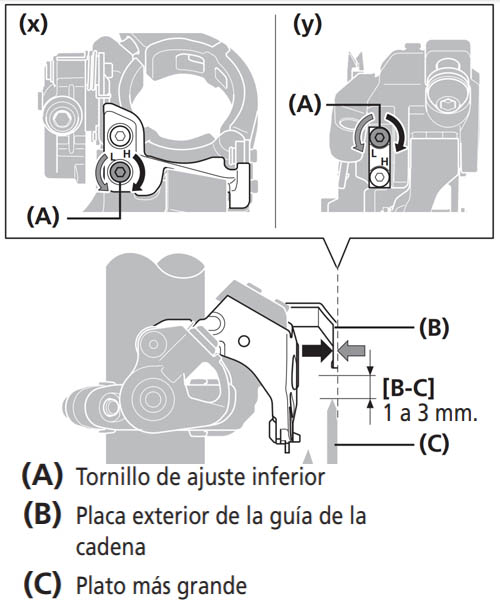 (x)

L H

(A)

(y)

(A)

L H

(B)

[B-C]
1 a 3 mm.

(C)

(A) Tornillo de ajuste inferior

(B) Placa exterior de la guía de la cadena

(C) Plato más grande